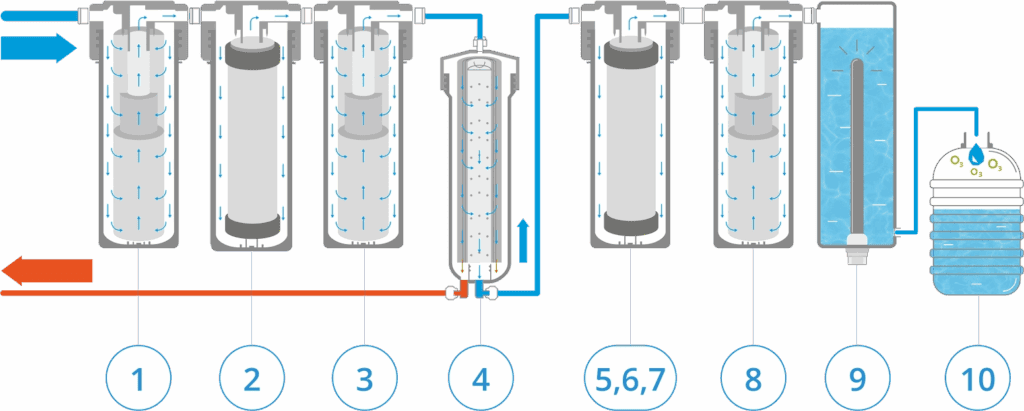 $O_3$ $O_3$ $O_3$

1
2
3
4
5,6,7
8
9
10